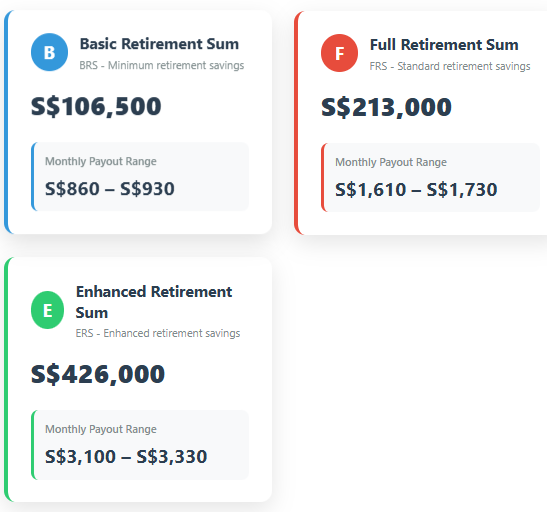 B

Basic Retirement Sum

BRS - Minimum retirement savings

S$106,500

Monthly Payout Range

S$860 – S$930

F

Full Retirement Sum

FRS - Standard retirement savings

S$213,000

Monthly Payout Range

S$1,610 – S$1,730

E

Enhanced Retirement Sum

ERS - Enhanced retirement savings

S$426,000

Monthly Payout Range

S$3,100 – S$3,330